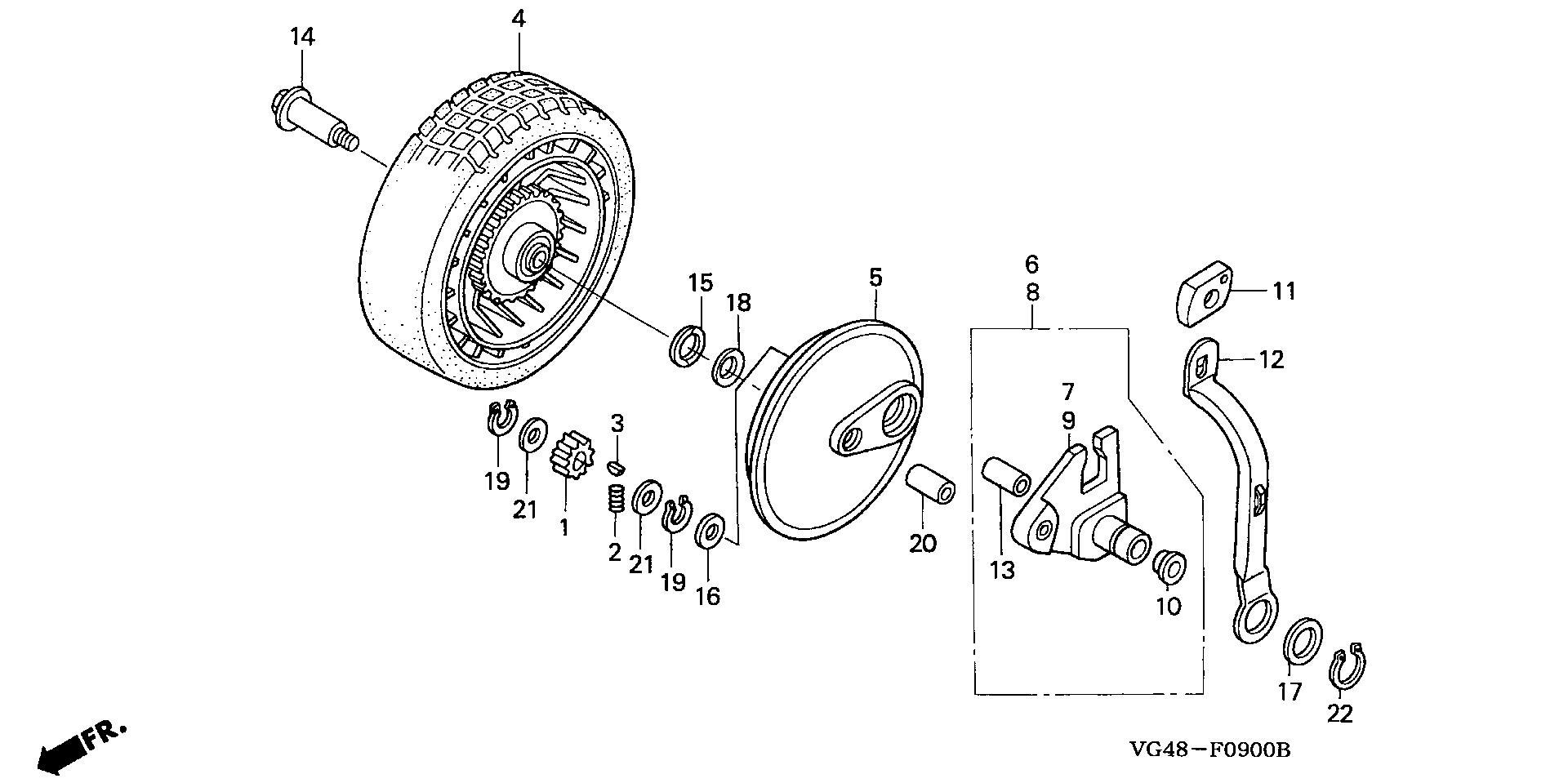 14
4
15
18
5
6
8
11
12
7
9
3
19
21
1
2
21
19
16
20
13
10
17
22
FR.
VG48－F0900B